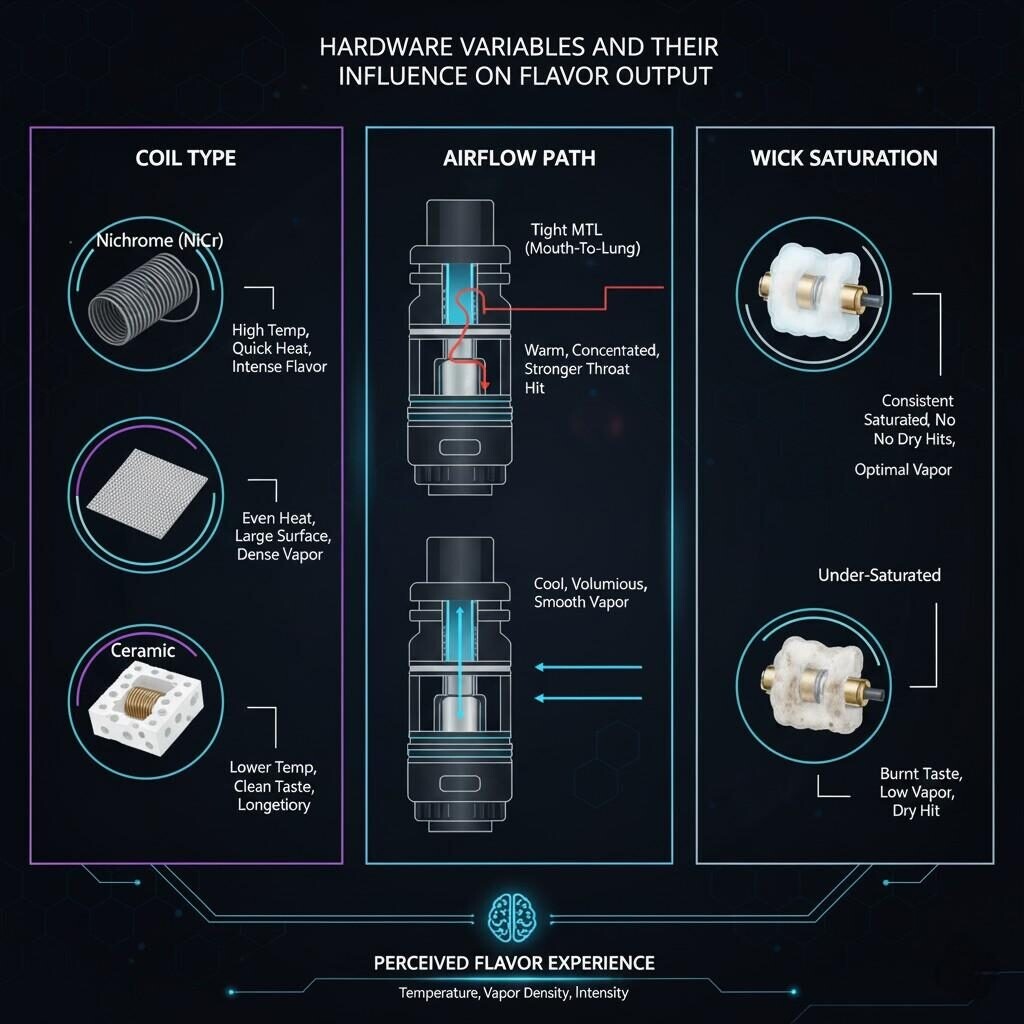 HARDWARE VARIABLES AND THEIR INFLUENCE ON FLAVOR OUTPUT

COIL TYPE

Nichrome (NiCr)

High Temp, Quick Heat, Intense Flavor

Even Heat, Large Surface, Dense Vapor

Ceramic

Lower Temp, Clean Taste, Longetiory

AIRFLOW PATH

Tight MTL (Mouth-To-Lung)

Warm, Concentated, Stronger Throat Hit

Cool, Volumious, Smooth Vapor

WICK SATURATION

Consistent Saturated, No No Dry Hits,

Optimal Vapor

Under-Saturated

Burnt Taste, Low Vapor, Dry Hit

PERCEIVED FLAVOR EXPERIENCE

Temperature, Vapor Density, Intensity